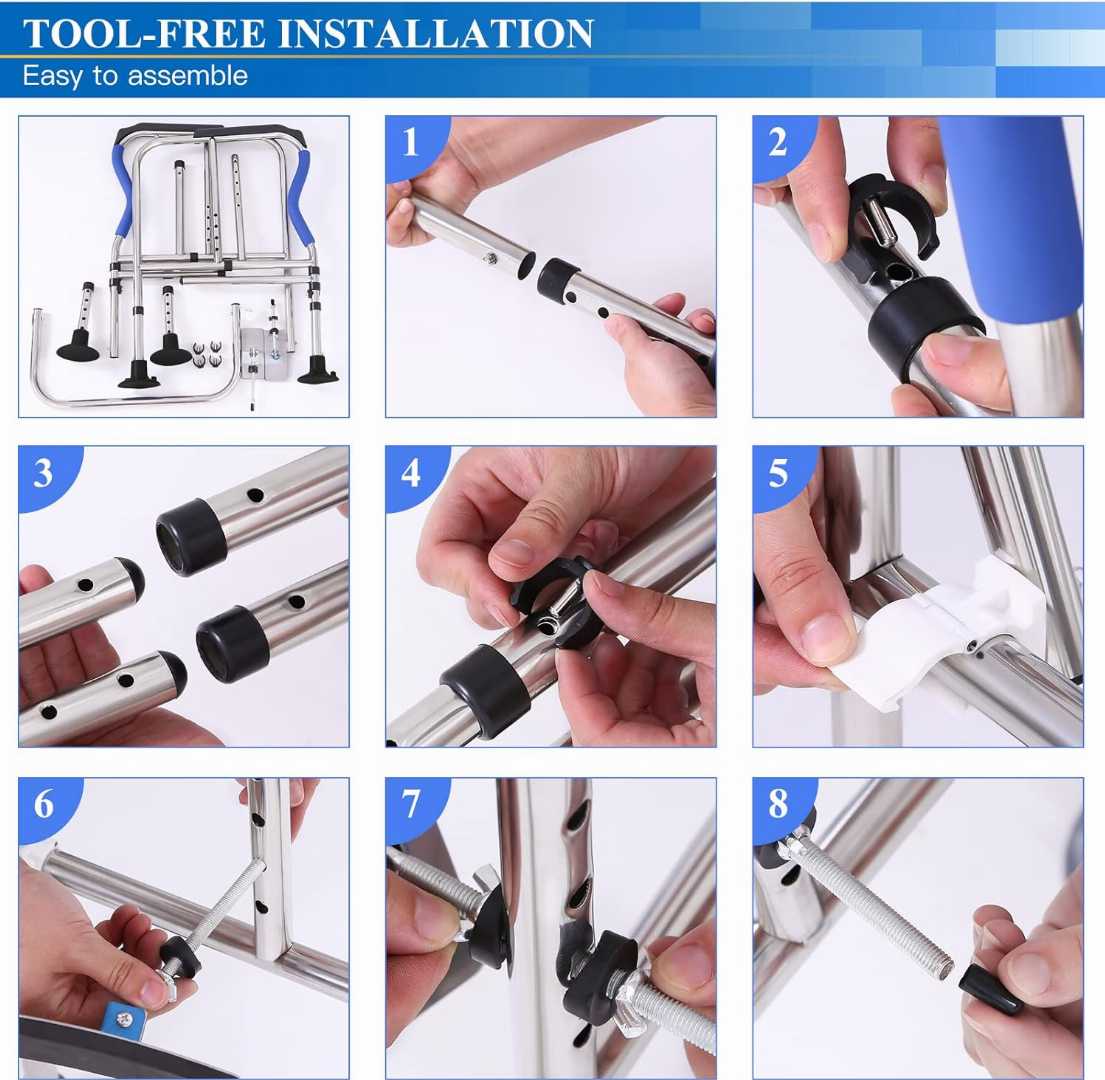 TOOL-FREE INSTALLATION
Easy to assemble

1

2

3

4

5

6

7

8